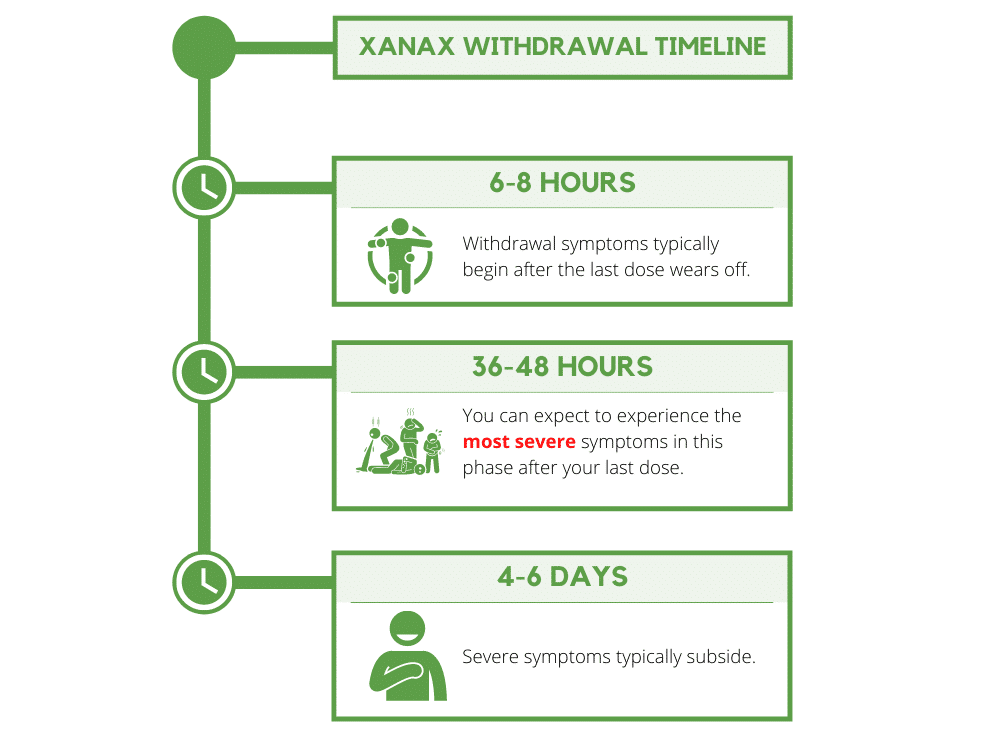 XANAX WITHDRAWAL TIMELINE

6-8 HOURS

Withdrawal symptoms typically begin after the last dose wears off.

36-48 HOURS

You can expect to experience the most severe symptoms in this phase after your last dose.

4-6 DAYS

Severe symptoms typically subside.