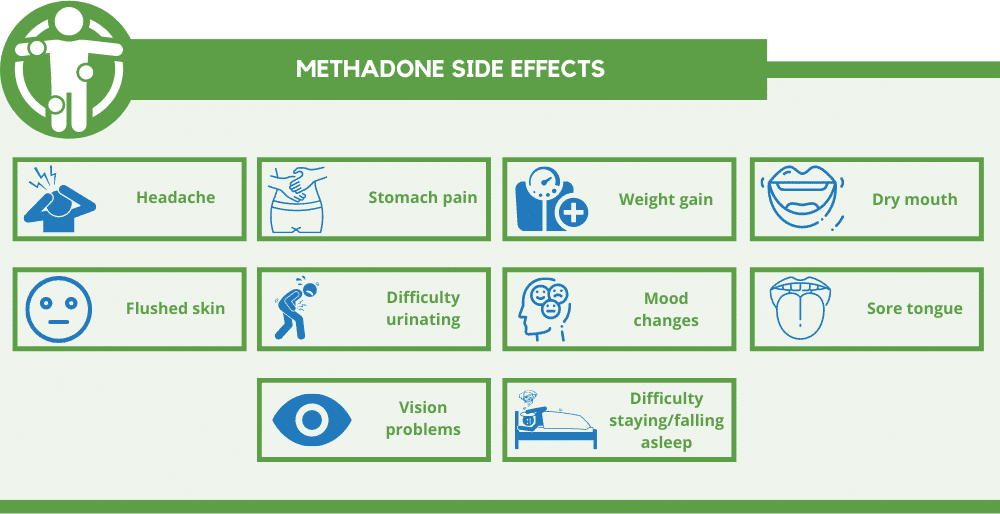 METHADONE SIDE EFFECTS

Headache

Stomach pain

Weight gain

Dry mouth

Flushed skin

Difficulty urinating

Mood changes

Sore tongue

Vision problems

Difficulty staying/falling asleep