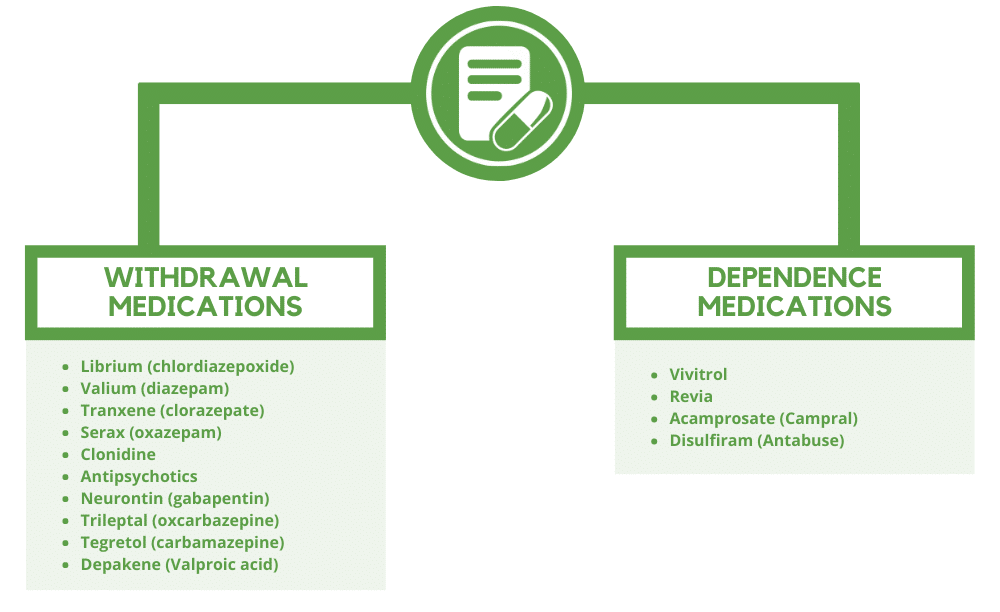 WITHDRAWAL MEDICATIONS

- Librium (chlordiazepoxide)
- Valium (diazepam)
- Tranxene (clorazepate)
- Serax (oxazepam)
- Clonidine
- Antipsychotics
- Neurontin (gabapentin)
- Trileptal (oxcarbazepine)
- Tegretol (carbamazepine)
- Depakene (Valproic acid)

DEPENDENCE MEDICATIONS

- Vivitrol
- Revia
- Acamprosate (Campral)
- Disulfiram (Antabuse)