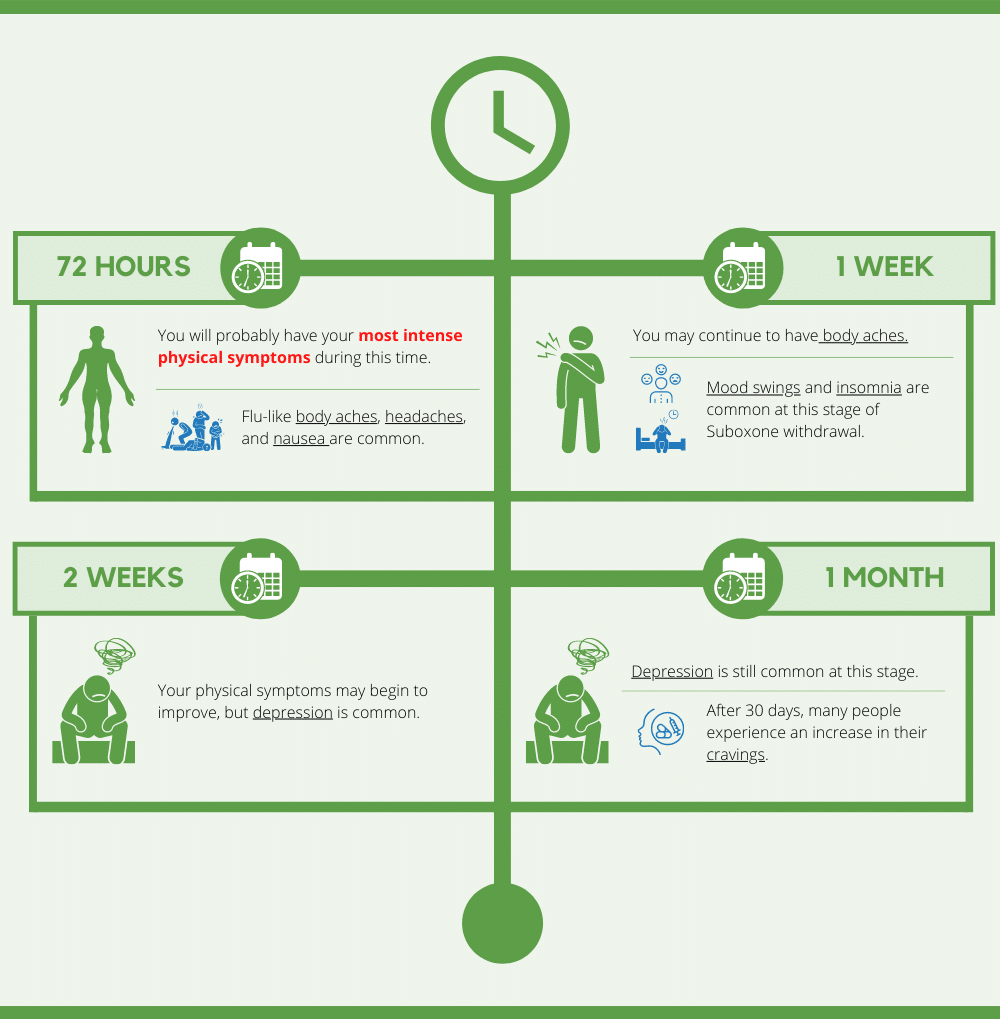 72 HOURS

You will probably have your most intense physical symptoms during this time.

Flu-like body aches, headaches, and nausea are common.

1 WEEK

You may continue to have body aches.

Mood swings and insomnia are common at this stage of Suboxone withdrawal.

2 WEEKS

Your physical symptoms may begin to improve, but depression is common.

1 MONTH

Depression is still common at this stage.

After 30 days, many people experience an increase in their cravings.