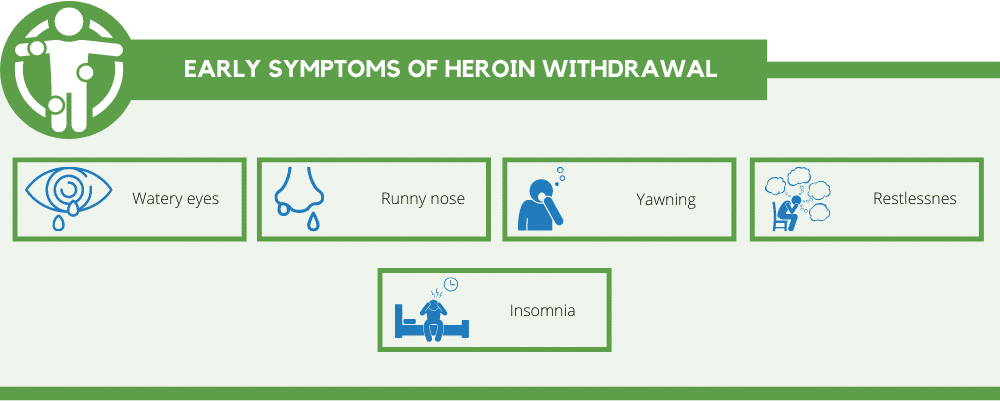 EARLY SYMPTOMS OF HEROIN WITHDRAWAL

Watery eyes

Runny nose

Yawning

Restlessnes

Insomnia