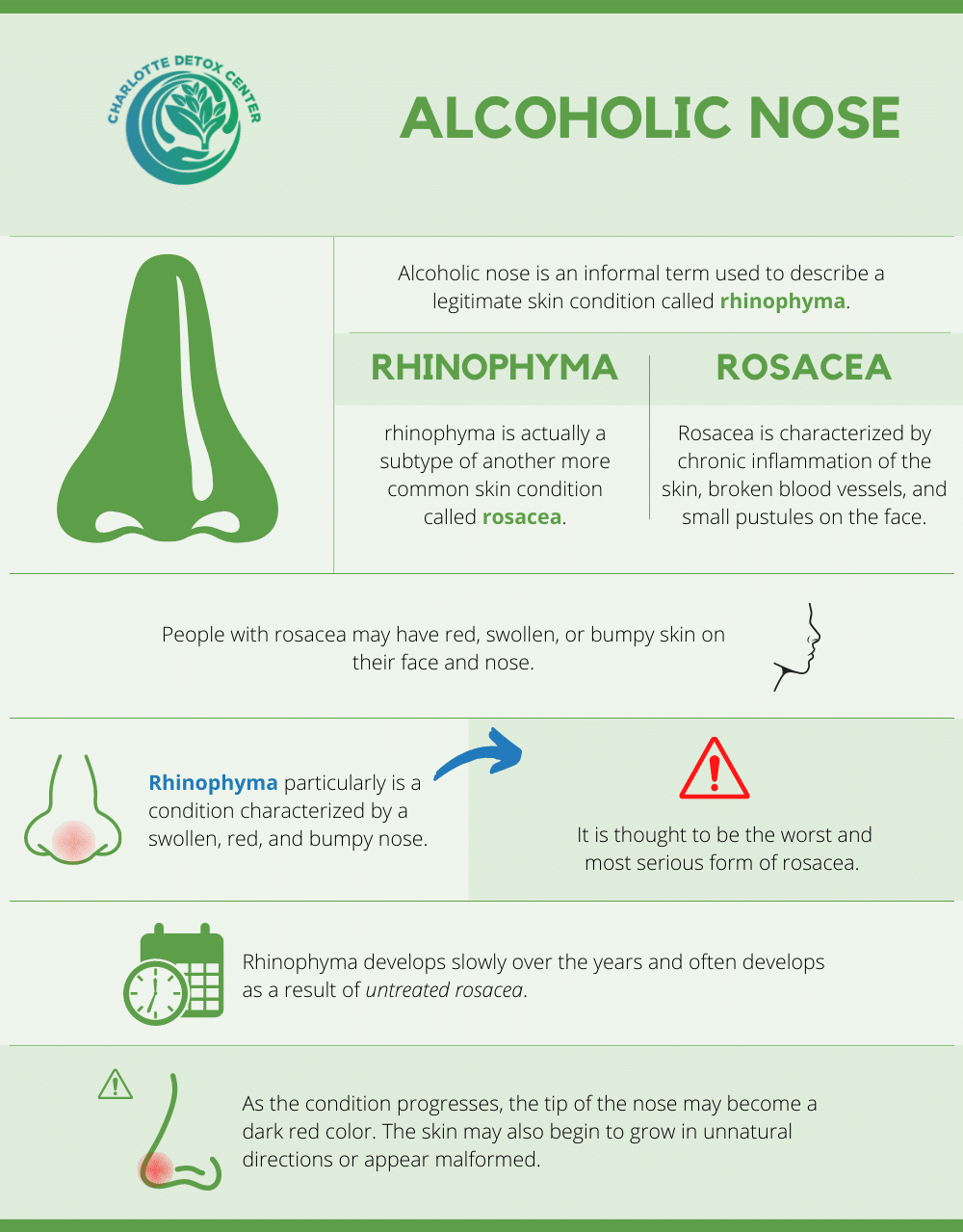 CHARLOTTE DETOX CENTER

ALCOHOLIC NOSE

Alcoholic nose is an informal term used to describe a legitimate skin condition called rhinophyma.

RHINOPHYMA

rhinophyma is actually a subtype of another more common skin condition called rosacea.

ROSACEA

Rosacea is characterized by chronic inflammation of the skin, broken blood vessels, and small pustules on the face.

People with rosacea may have red, swollen, or bumpy skin on their face and nose.

Rhinophyma particularly is a condition characterized by a swollen, red, and bumpy nose.

It is thought to be the worst and most serious form of rosacea.

Rhinophyma develops slowly over the years and often develops as a result of untreated rosacea.

As the condition progresses, the tip of the nose may become a dark red color. The skin may also begin to grow in unnatural directions or appear malformed.