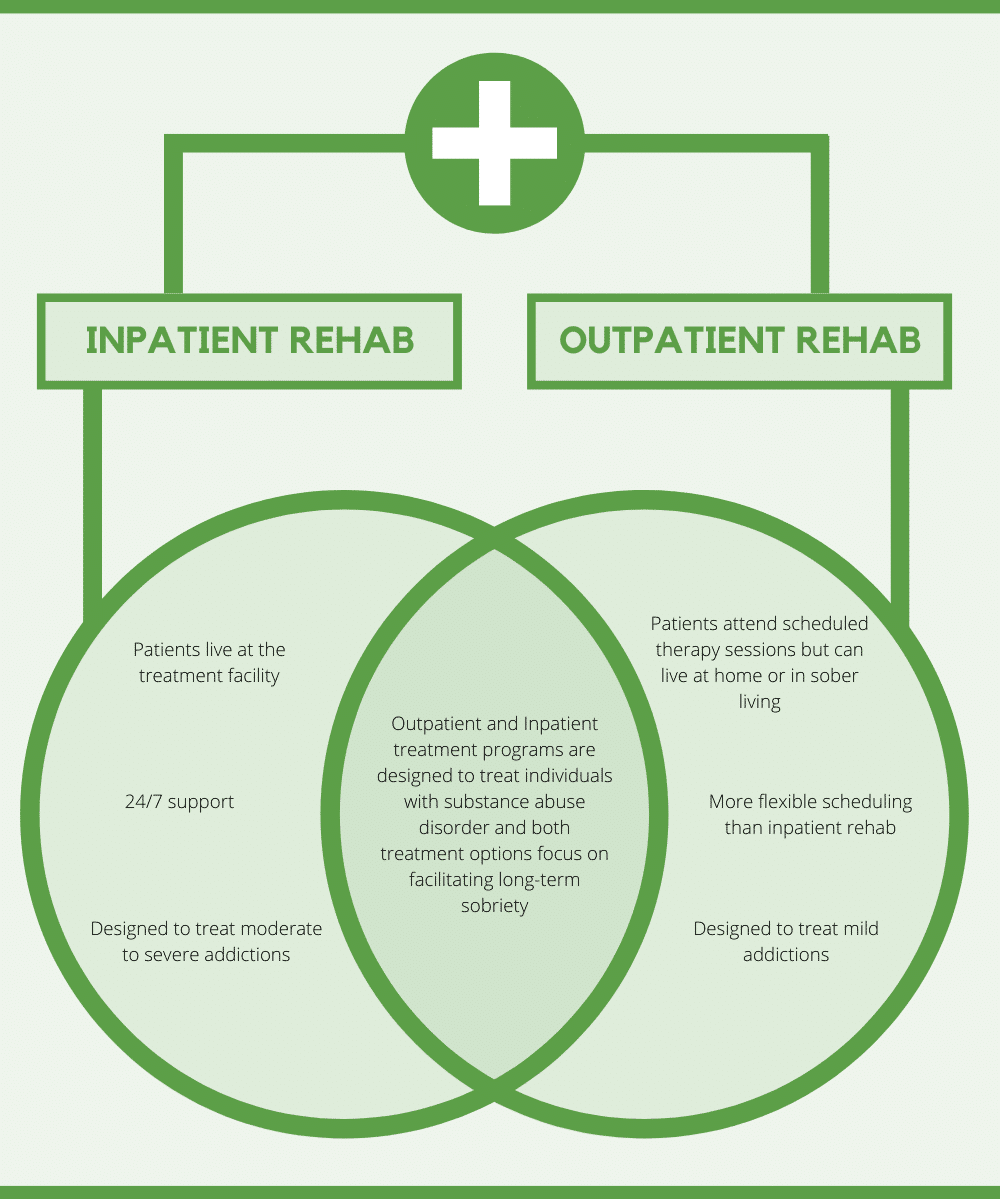 INPATIENT REHAB

OUTPATIENT REHAB

Patients live at the treatment facility

24/7 support

Designed to treat moderate to severe addictions

Outpatient and Inpatient treatment programs are designed to treat individuals with substance abuse disorder and both treatment options focus on facilitating long-term sobriety

Patients attend scheduled therapy sessions but can live at home or in sober living

More flexible scheduling than inpatient rehab

Designed to treat mild addictions