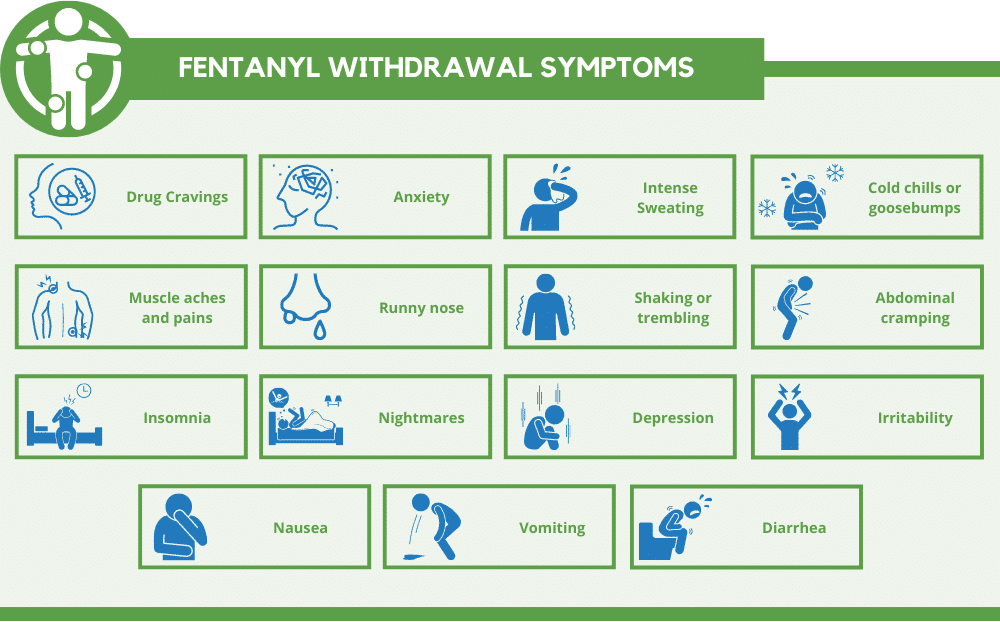 FENTANYL WITHDRAWAL SYMPTOMS

Drug Cravings

Anxiety

Intense Sweating

Cold chills or goosebumps

Muscle aches and pains

Runny nose

Shaking or trembling

Abdominal cramping

Insomnia

Nightmares

Depression

Irritability

Nausea

Vomiting

Diarrhea