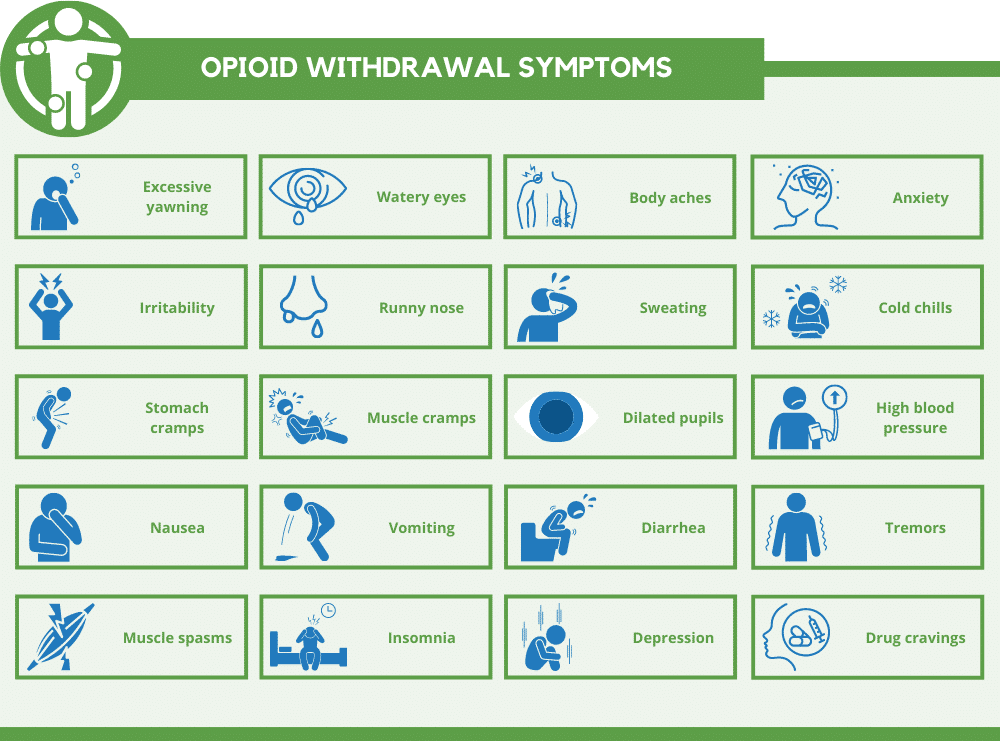 OPIOID WITHDRAWAL SYMPTOMS

Excessive yawning

Watery eyes

Body aches

Anxiety

Irritability

Runny nose

Sweating

Cold chills

Stomach cramps

Muscle cramps

Dilated pupils

High blood pressure

Nausea

Vomiting

Diarrhea

Tremors

Muscle spasms

Insomnia

Depression

Drug cravings