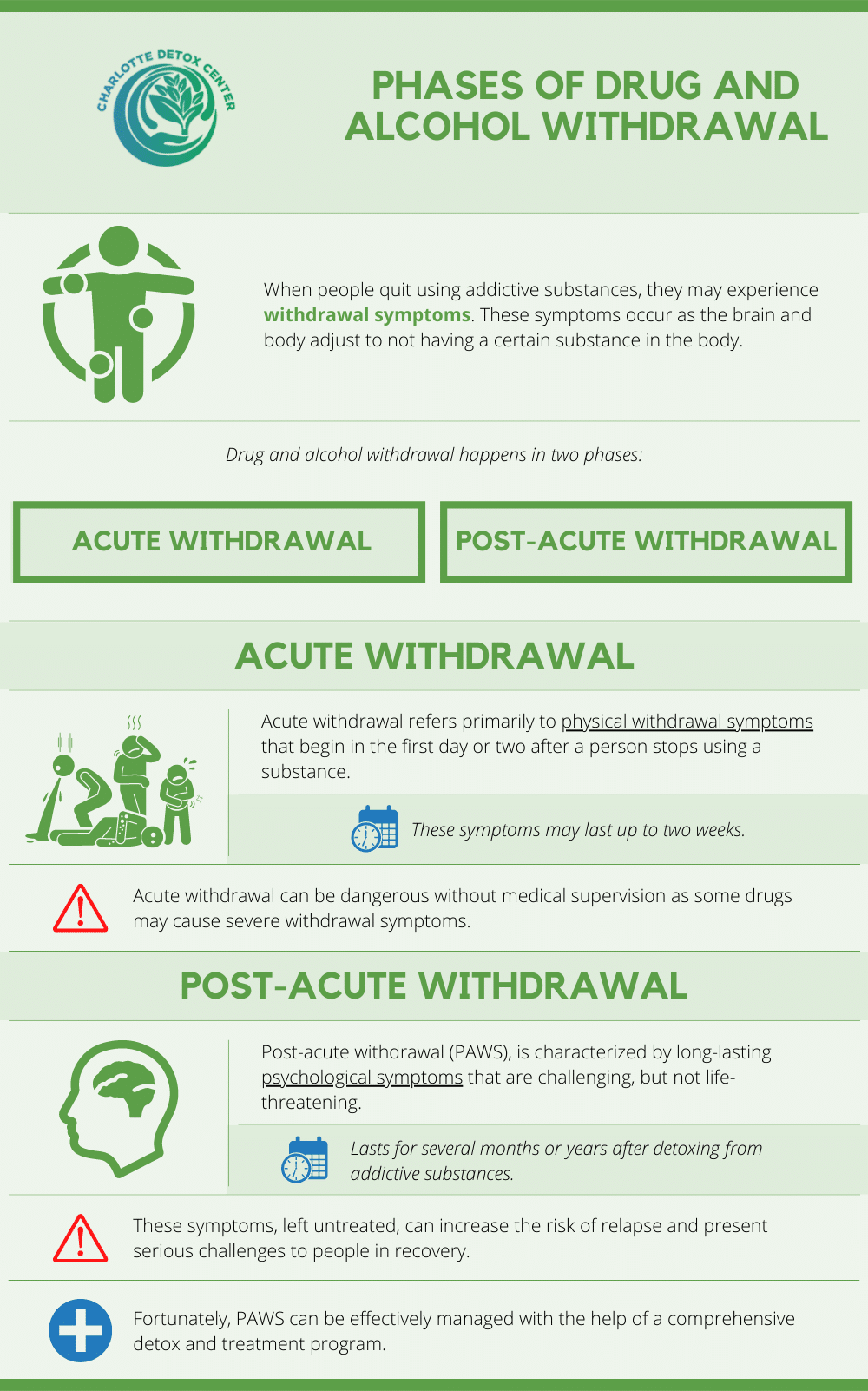 CHARLOTTE DETOX CENTER

PHASES OF DRUG AND ALCOHOL WITHDRAWAL

When people quit using addictive substances, they may experience withdrawal symptoms. These symptoms occur as the brain and body adjust to not having a certain substance in the body.

Drug and alcohol withdrawal happens in two phases:

ACUTE WITHDRAWAL

POST-ACUTE WITHDRAWAL

ACUTE WITHDRAWAL

Acute withdrawal refers primarily to physical withdrawal symptoms that begin in the first day or two after a person stops using a substance.

These symptoms may last up to two weeks.

Acute withdrawal can be dangerous without medical supervision as some drugs may cause severe withdrawal symptoms.

POST-ACUTE WITHDRAWAL

Post-acute withdrawal (PAWS), is characterized by long-lasting psychological symptoms that are challenging, but not life-threatening.

Lasts for several months or years after detoxing from addictive substances.

These symptoms, left untreated, can increase the risk of relapse and present serious challenges to people in recovery.

Fortunately, PAWS can be effectively managed with the help of a comprehensive detox and treatment program.